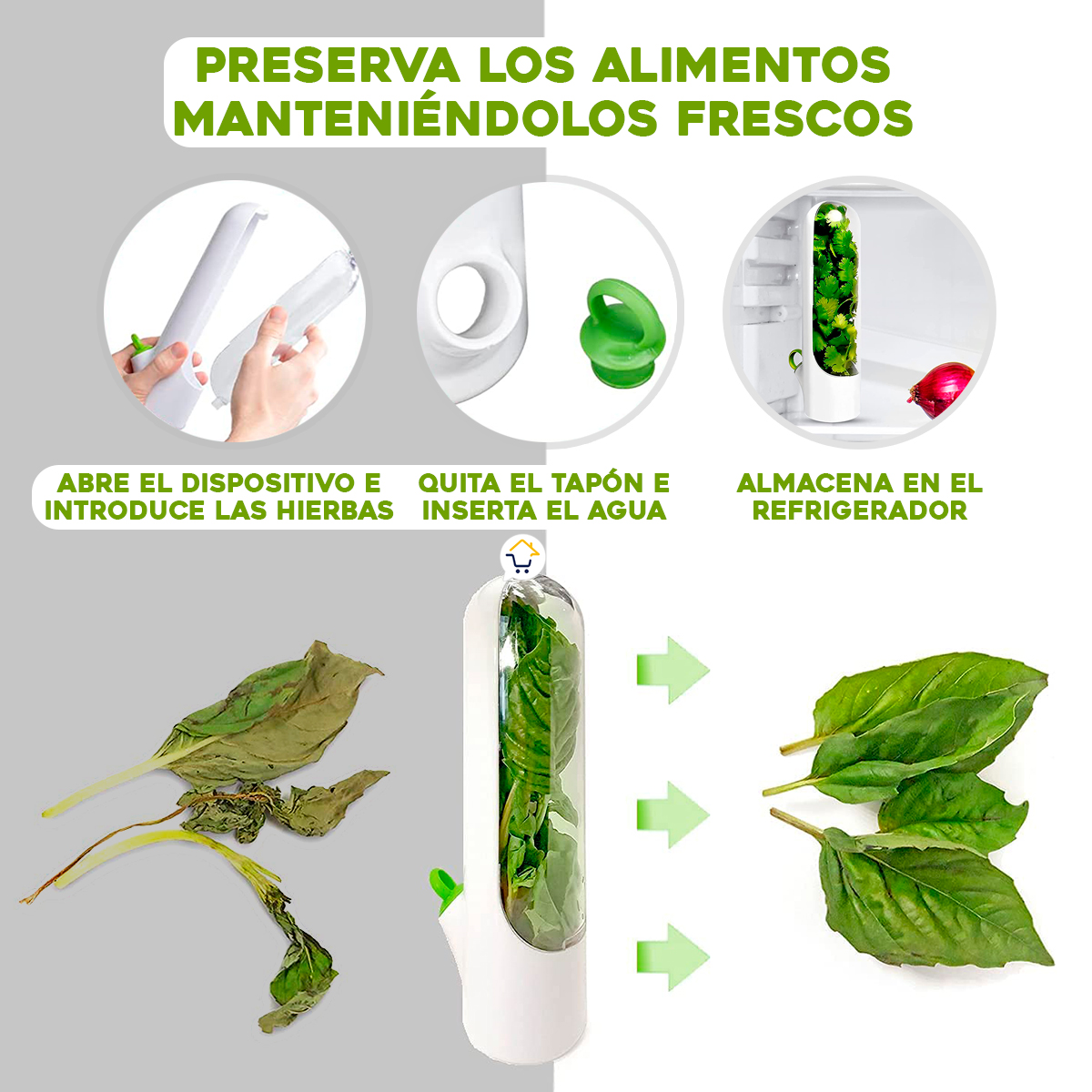 PRESERVA LOS ALIMENTOS MANTENIÉNDOLOS FRESCOS

ABRE EL DISPOSITIVO E INTRODUCE LAS HIERBAS

QUITA EL TAPÓN E INSERTA EL AGUA

ALMACENA EN EL REFRIGERADOR